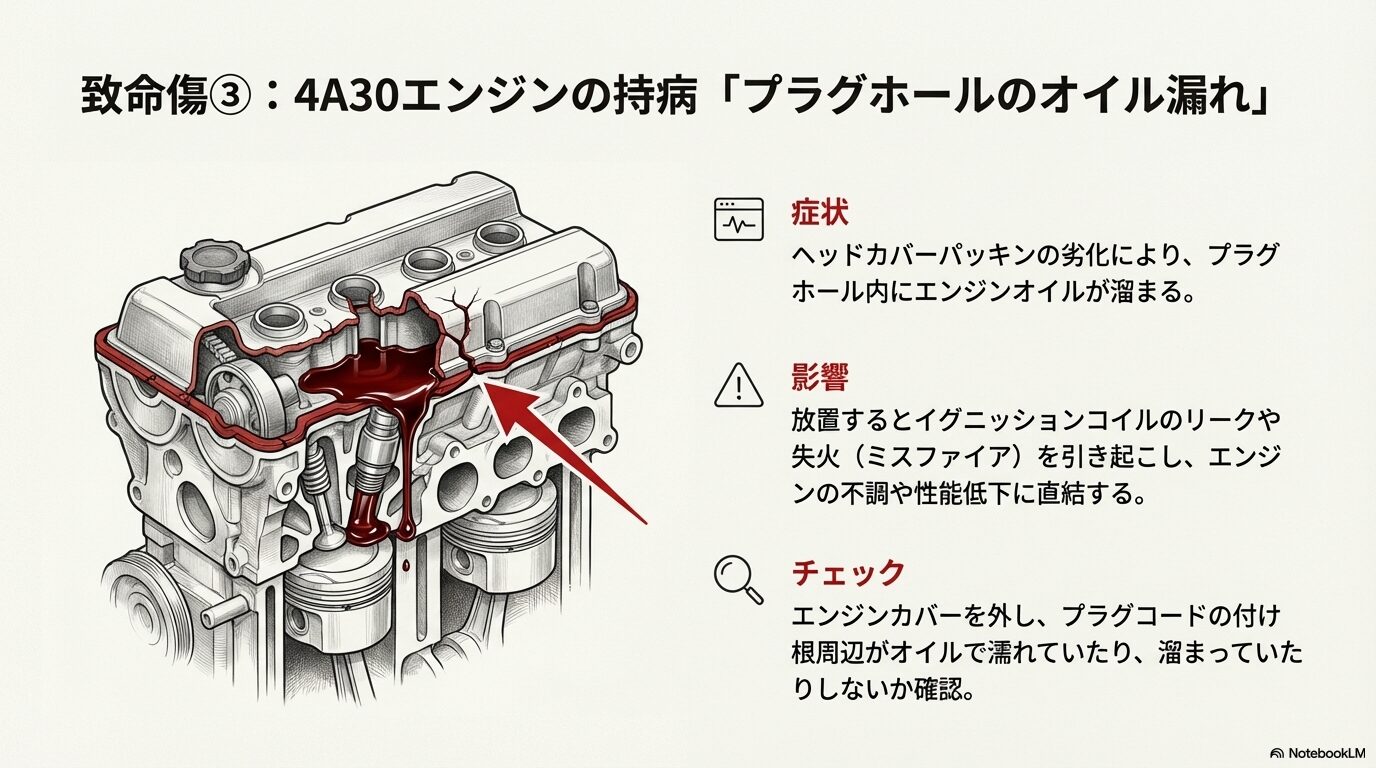 致命傷③：4A30エンジンの持病「プラグホールのオイル漏れ」

症状

ヘッドカバーパッキンの劣化により、プラグホール内にエンジンオイルが溜まる。

影響

放置するとイグニッションコイルのリークや失火（ミスファイア）を引き起こし、エンジンの不調や性能低下に直結する。

チェック

エンジンカバーを外し、プラグコードの付け根周辺がオイルで濡れていたり、溜まっていたりしないか確認。

NotebookLM