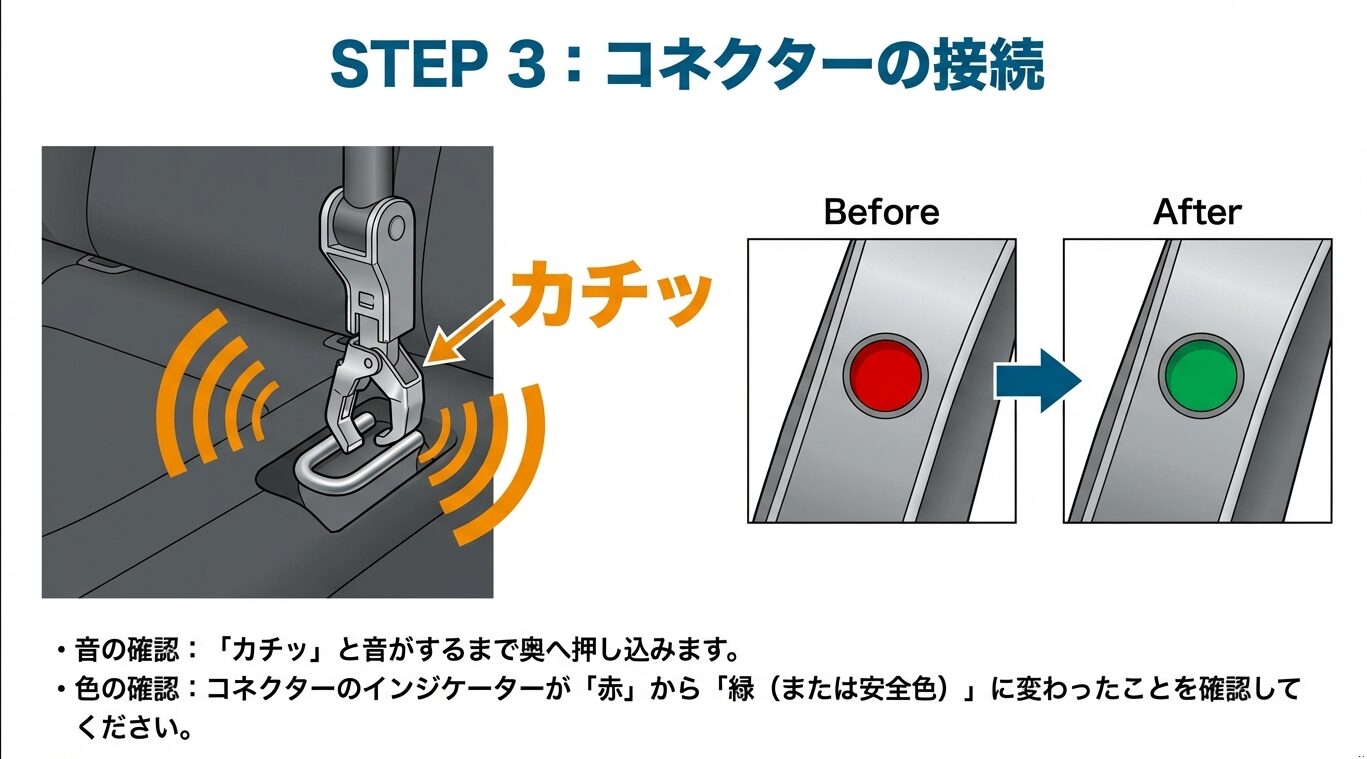 STEP 3：コネクターの接続

カチッ

Before

After

・音の確認：「カチッ」と音がするまで奥へ押し込みます。
・色の確認：コネクターのインジケーターが「赤」から「緑（または安全色）」に変わったことを確認してください。