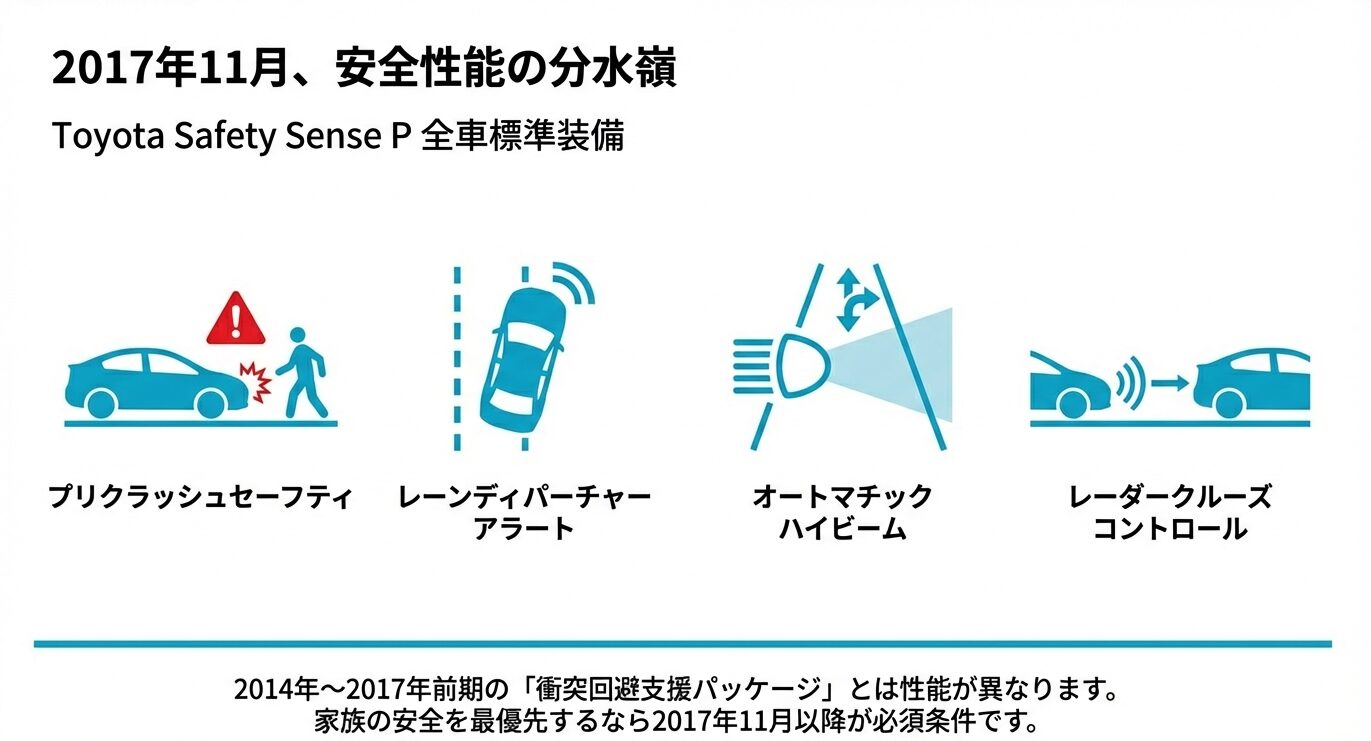 2017年11月、安全性能の分水嶺

Toyota Safety Sense P 全車標準装備

プリクラッシュセーフティ

レーンディパーチャーアラート

オートマチックハイビーム

レーダークルーズコントロール

2014年〜2017年前期の「衝突回避支援パッケージ」とは性能が異なります。
家族の安全を最優先するなら2017年11月以降が必須条件です。